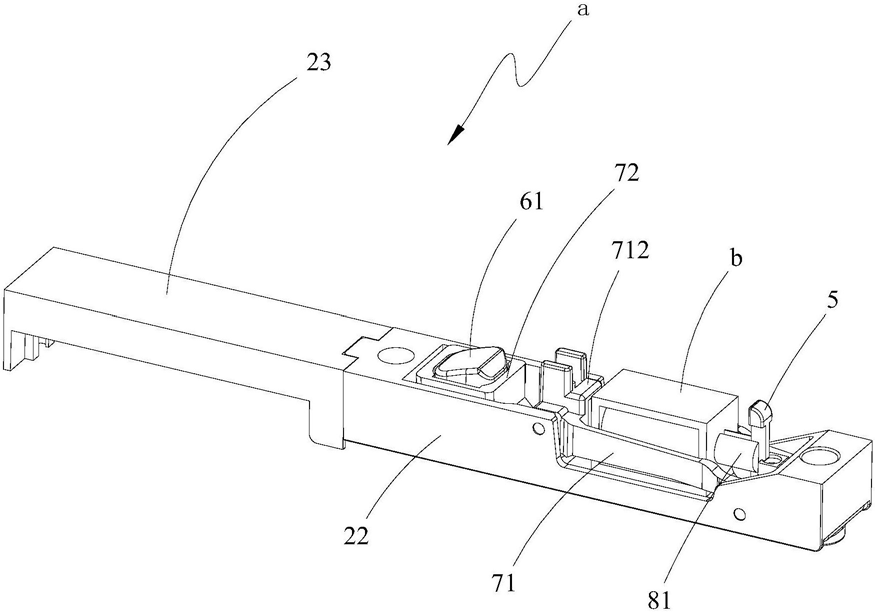 a
23
72
61
712
b
5
22
71
81