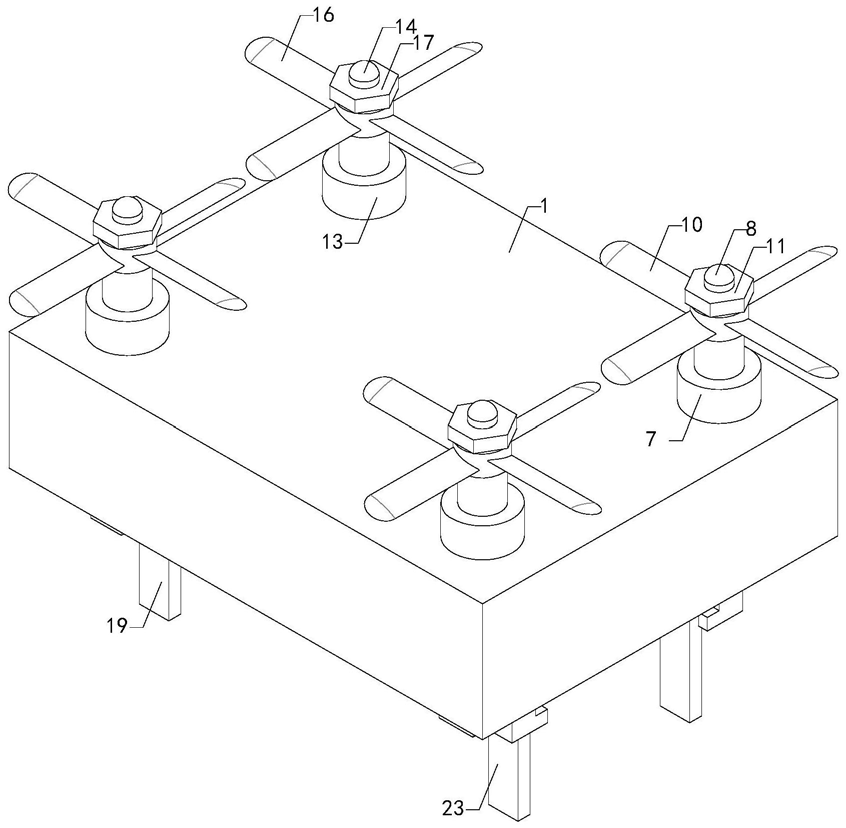 16
14
17
13
1
10
8
11
7
19
23