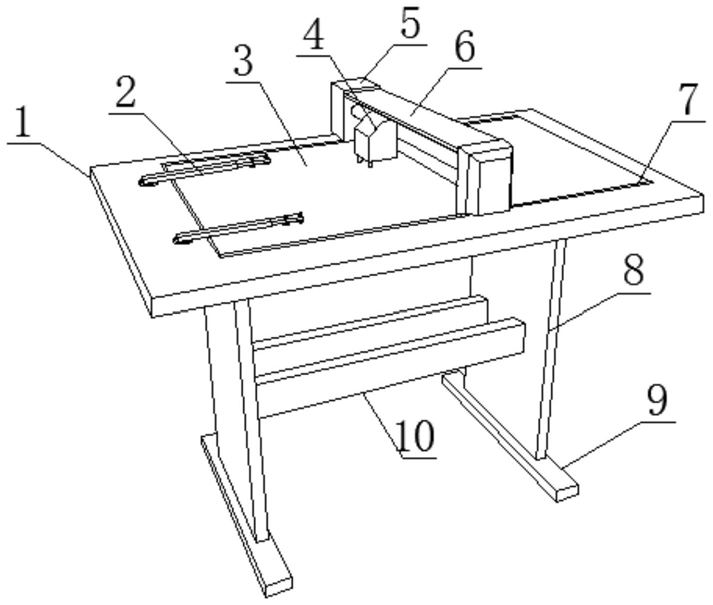 1
2
3
4
5
6
7
8
9
10