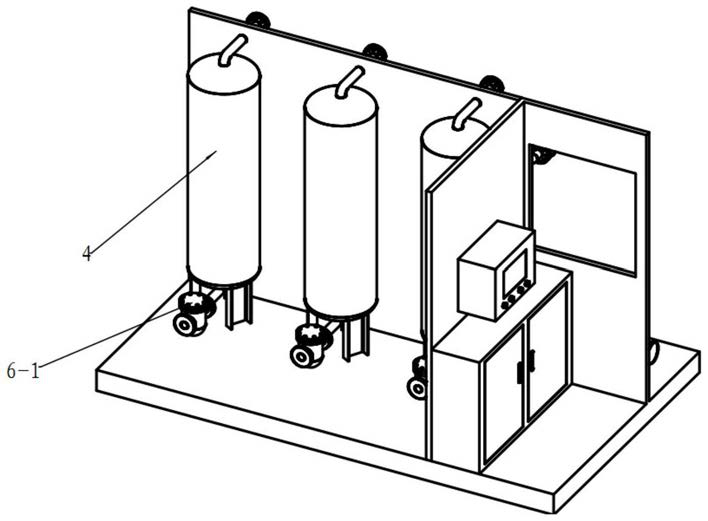 4

6-1