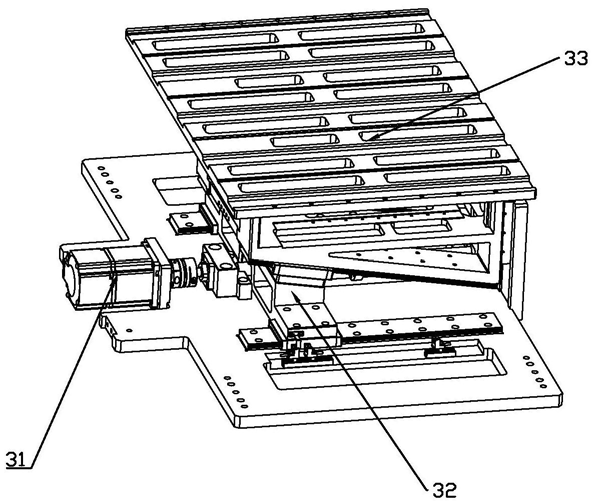 33

31

32