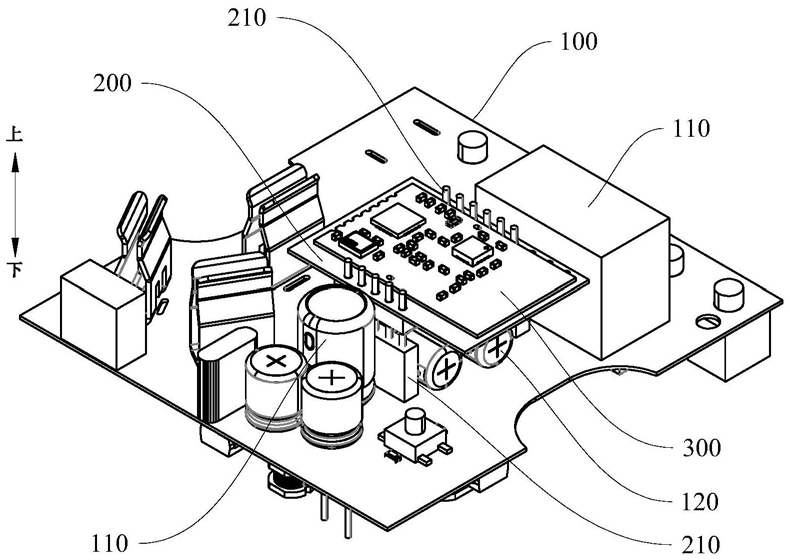 210
100
200
110
上
下
300
120
110
210