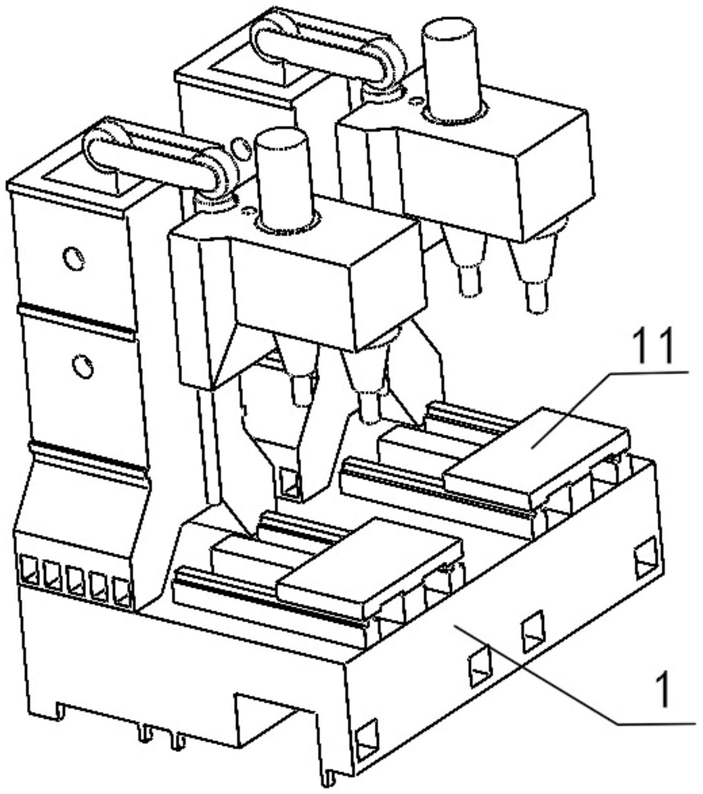 11

1