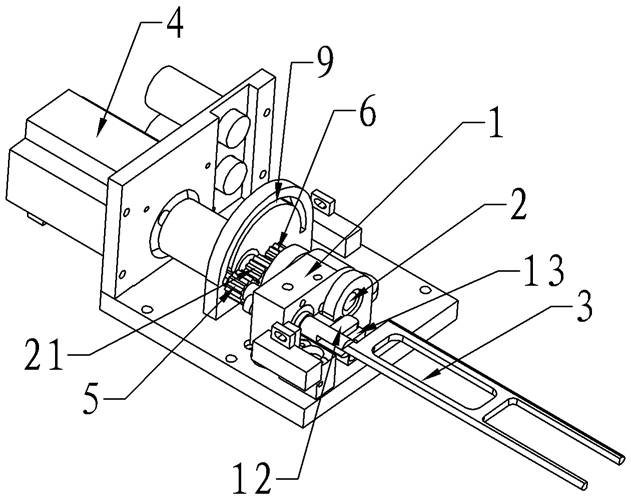 4
9
6
1
2
13
3
21
5
12