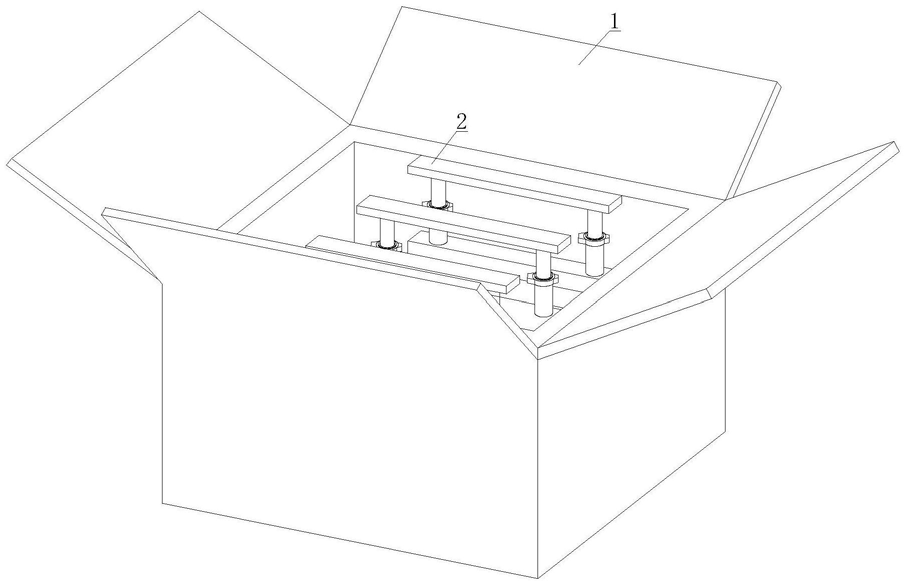 1
2