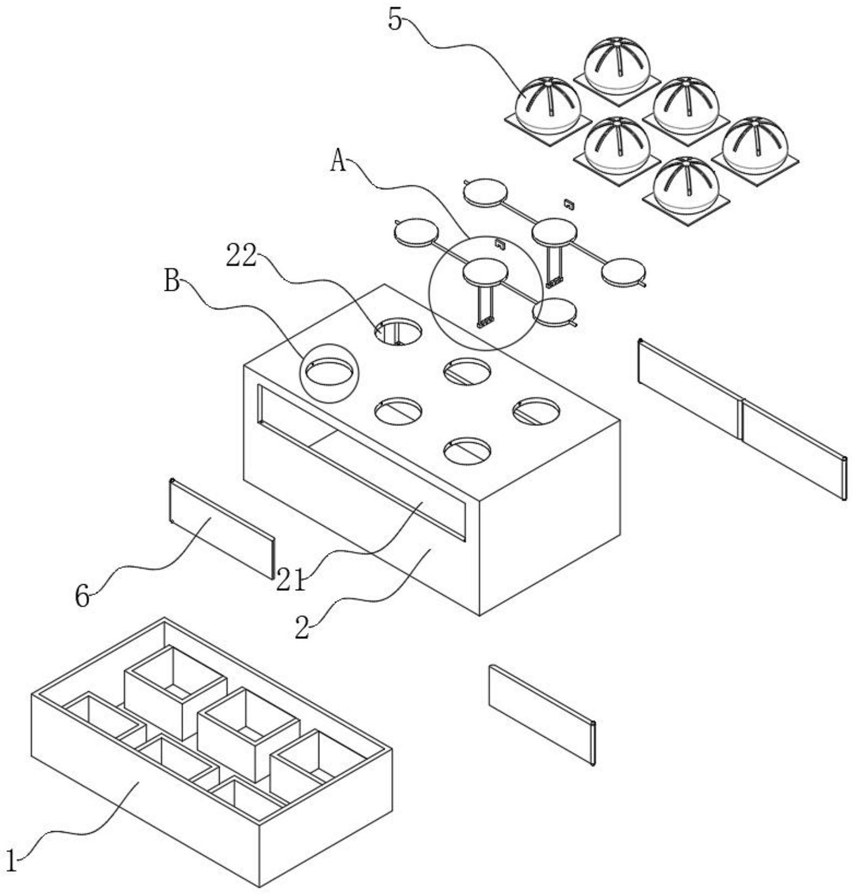 5
A
22
B
6
21
2
1