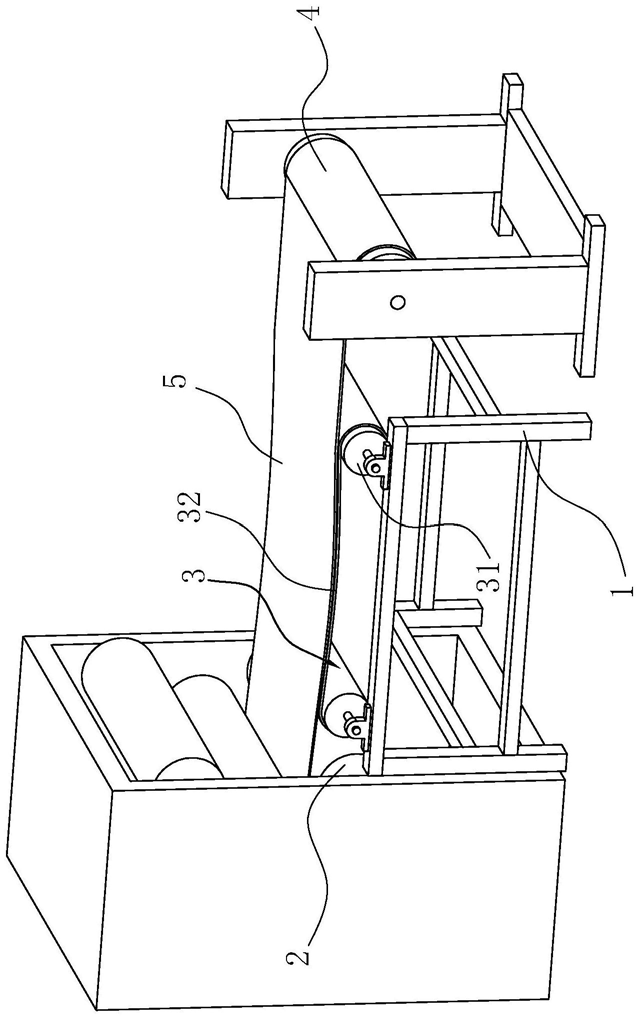 4
5
32
3
31
1
2