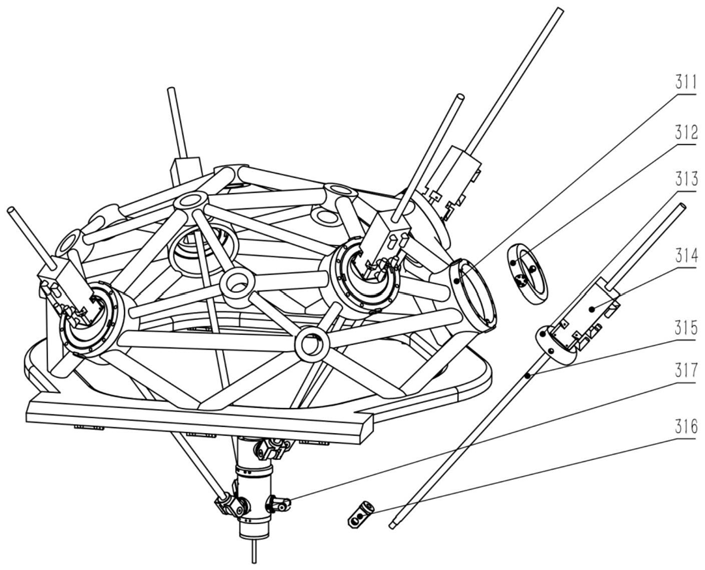 311
312
313
314
315
317
316