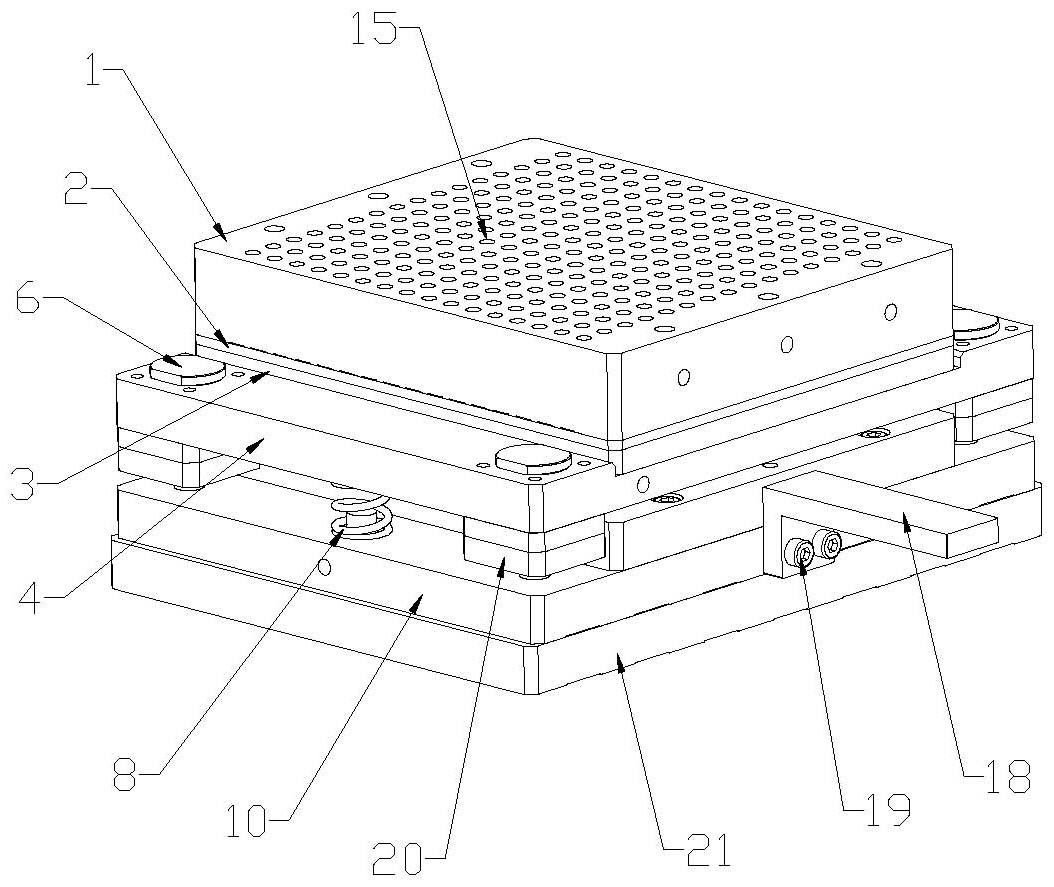 15
1
2
6
3
4
8
10
20
21
19
18