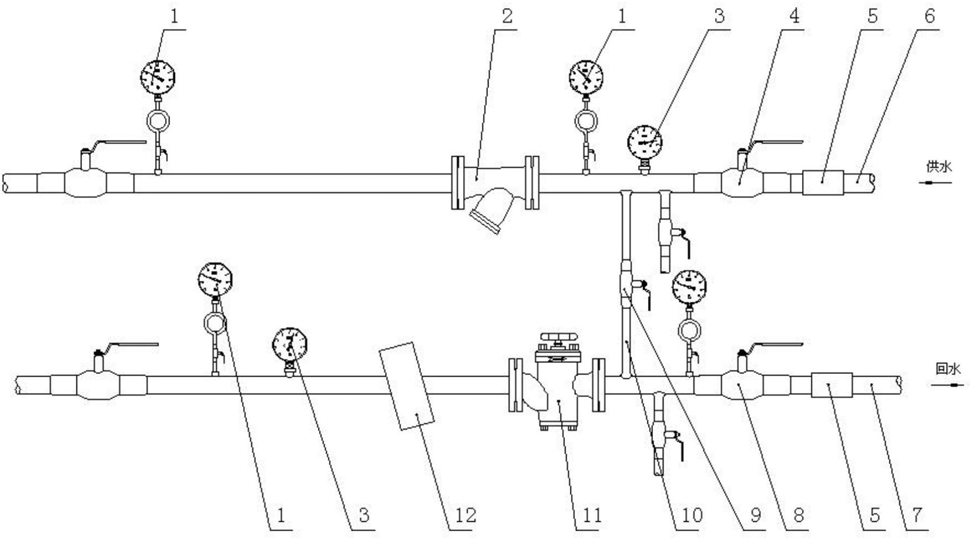 1
2
1
3
4
5
6
供水
回水
1
3
12
11
10
9
8
5
7