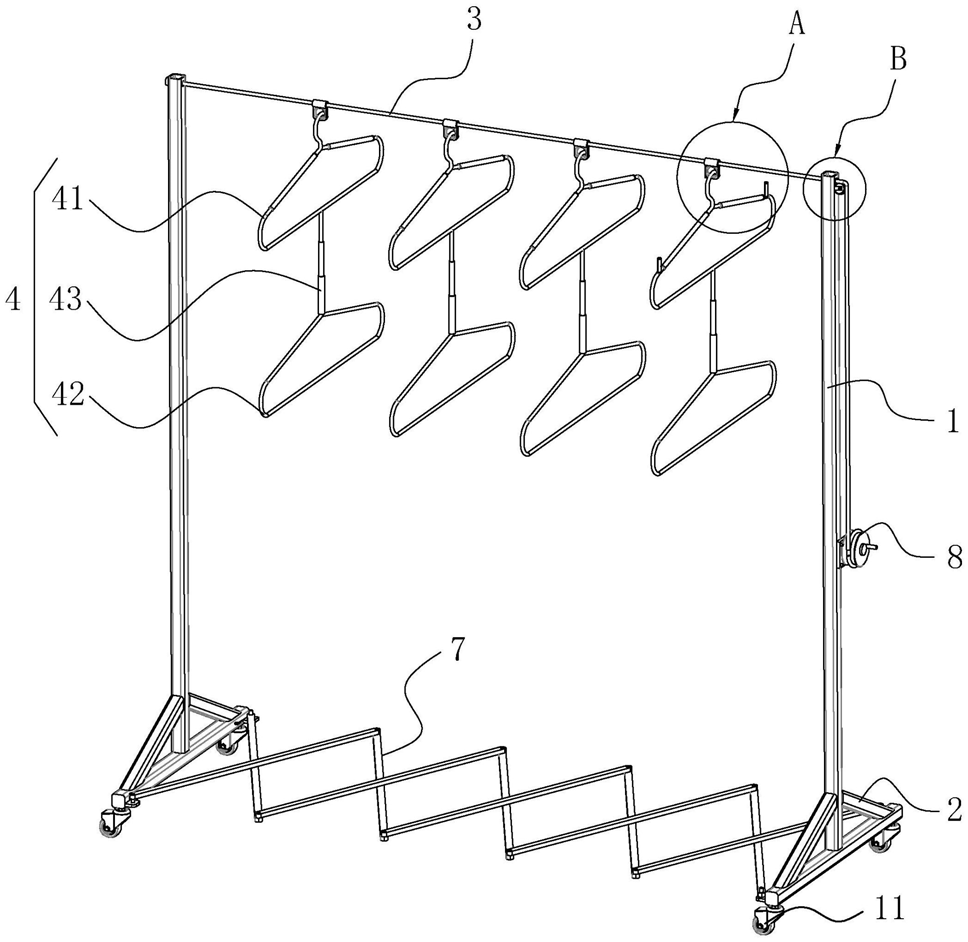 3
A
B
41
4
43
42
1
8
7
2
11