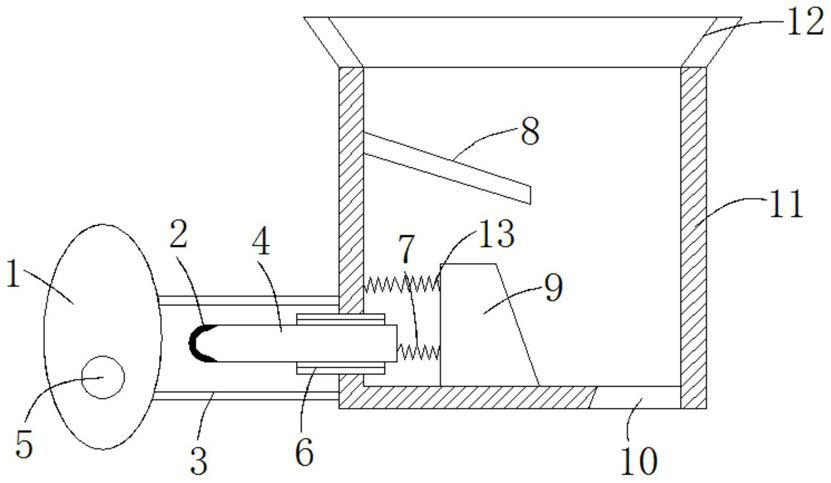 12
8
11
2
4
7
13
1
9
5
3
6
10