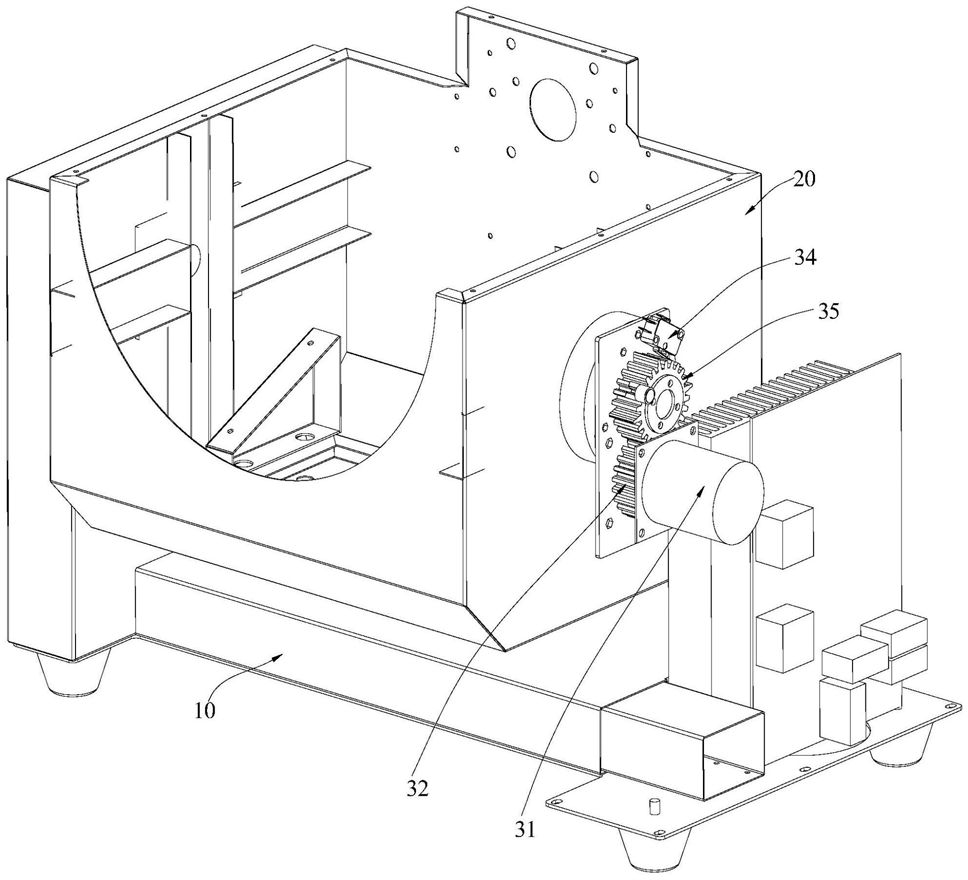 20
34
35
10
32
31