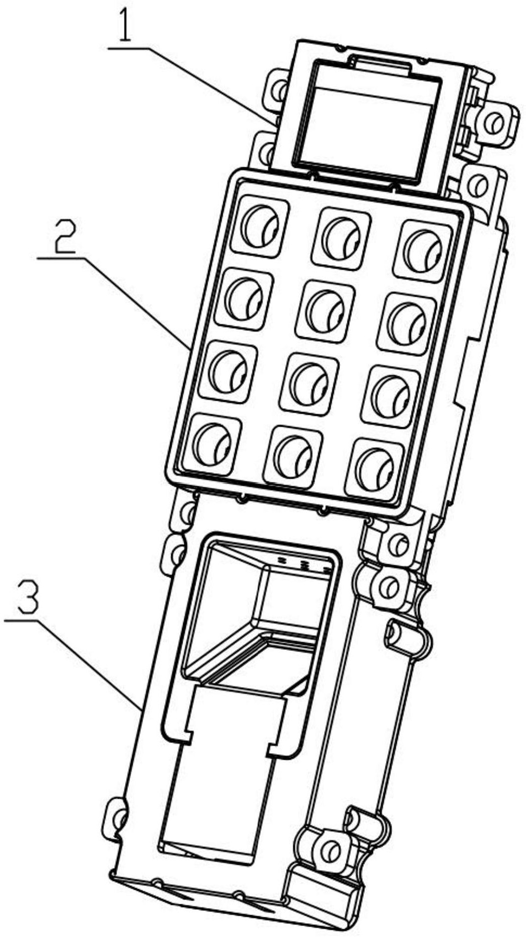 1
2
3