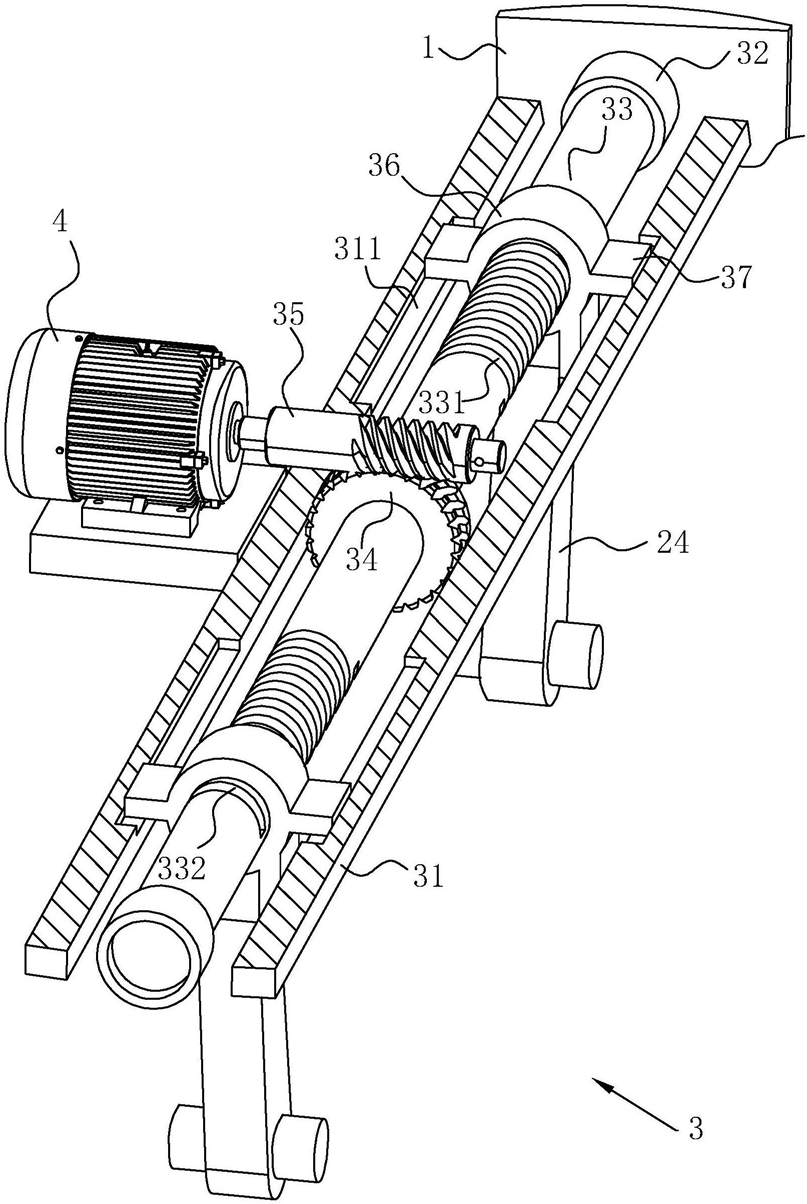 1
32
33
36
4
311
37
35
331
34
24
332
31
3