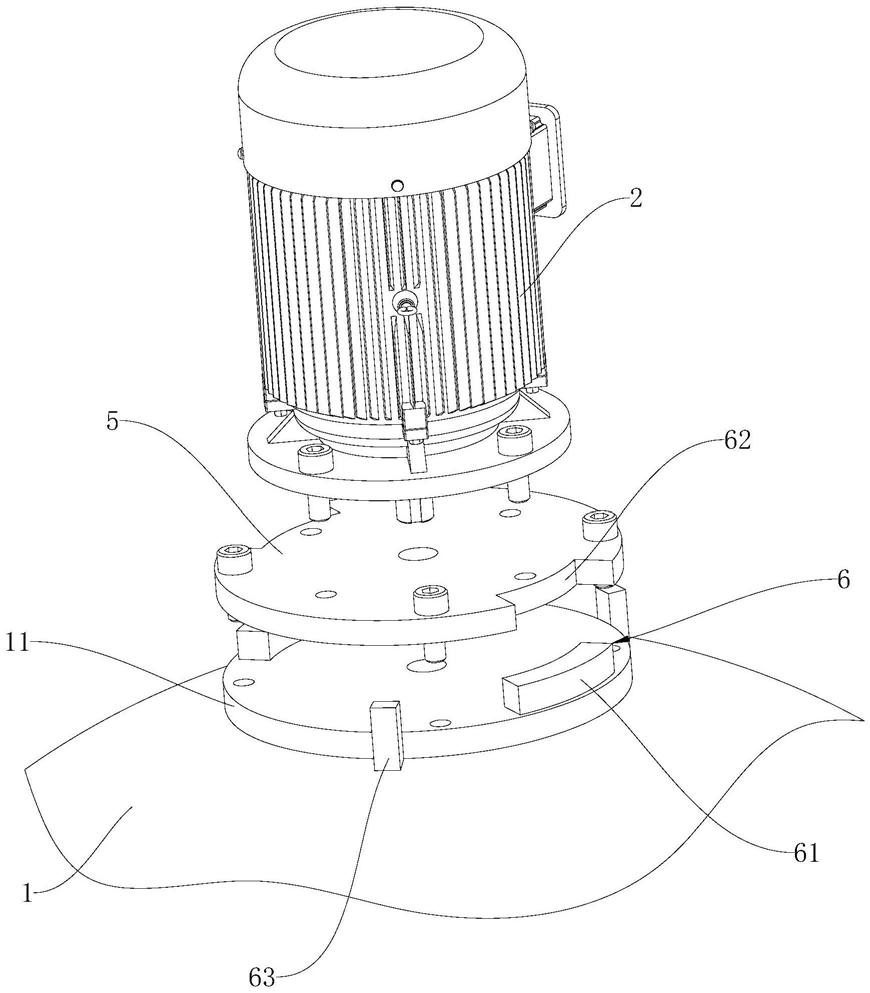 2
5
62
6
11
61
1
63