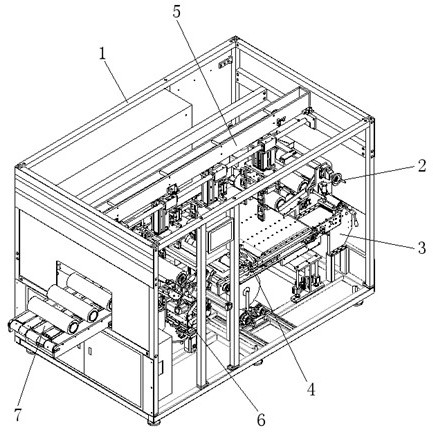 5
1
2
3
4
6
7