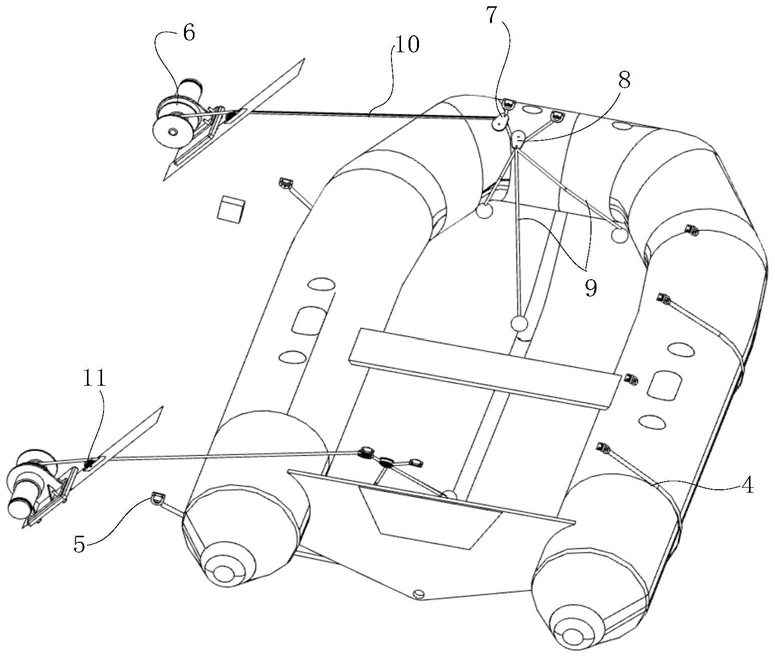 6
10
7
8
9
11
4
5