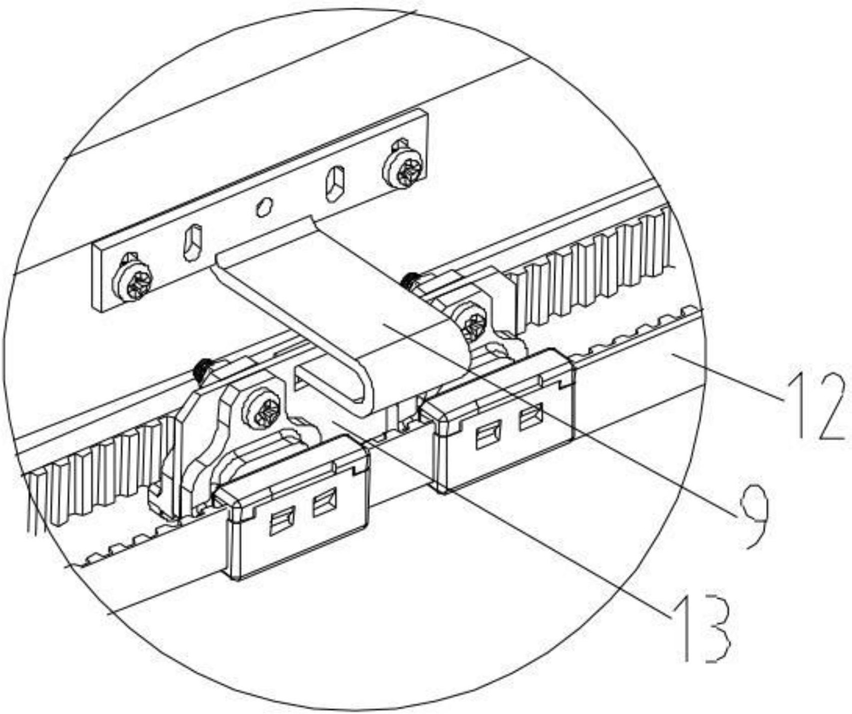 12
9
13