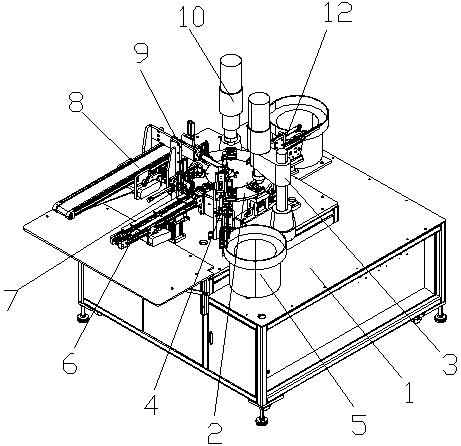 10
12
9
8
7
6
4
2
5
1
3