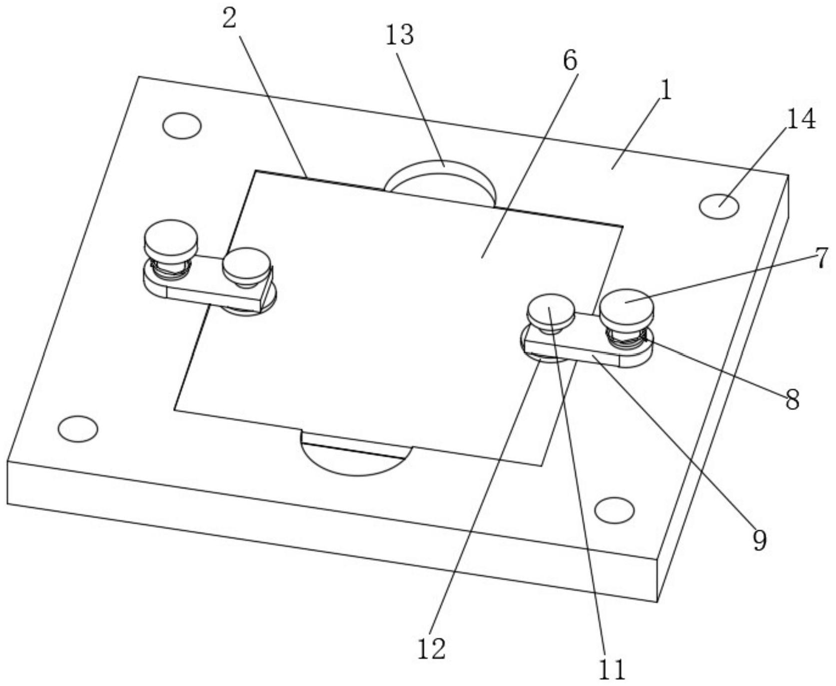 2
13
6
1
14
7
8
9
12
11