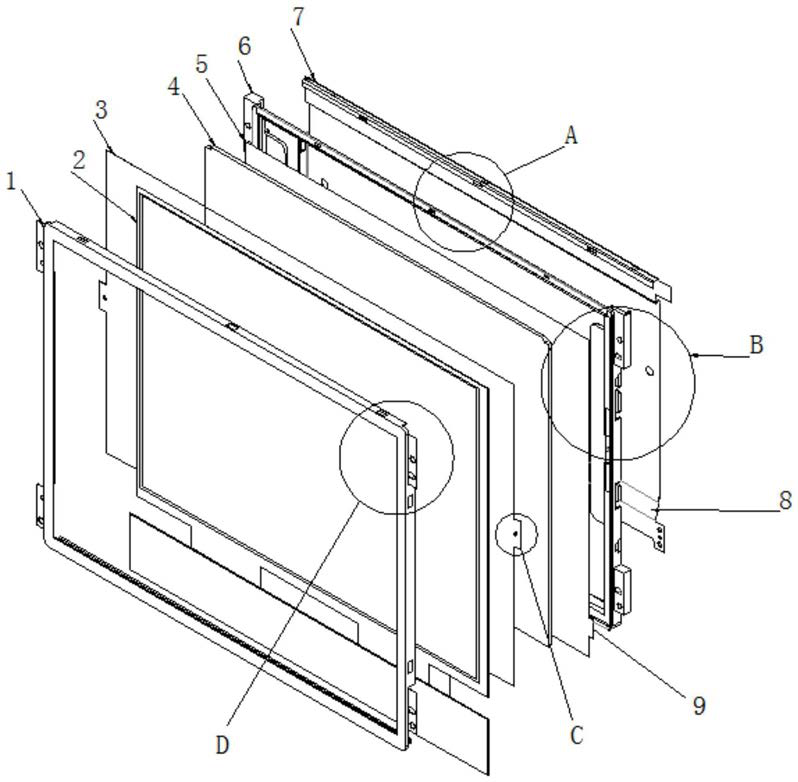 7
6
5
4
3
2
1
A
B
8
9
C
D