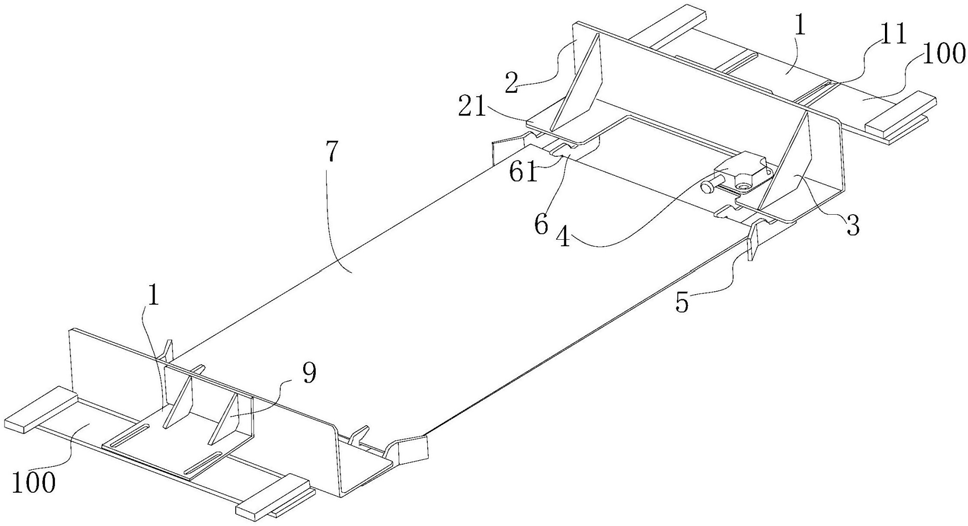 1
11
100
2
21
7
61
6
4
3
5
1
9
100