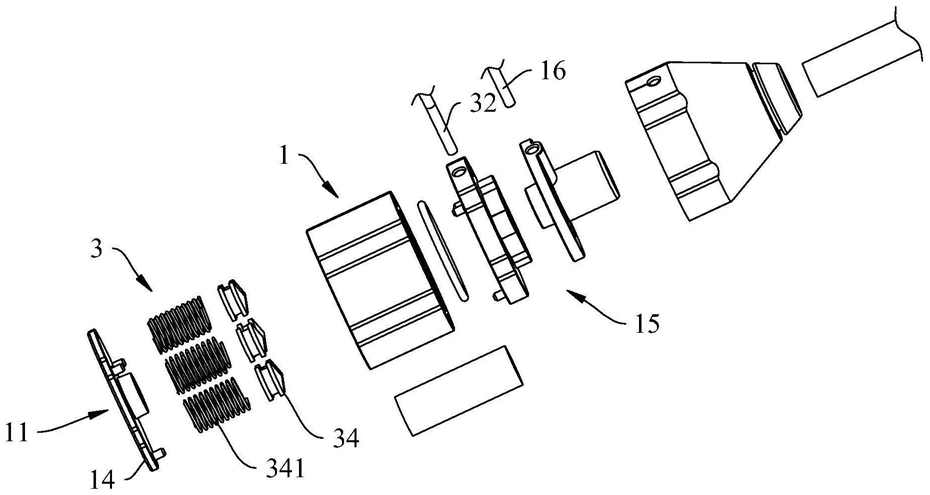 16
32
1
3
15
11
34
14
341