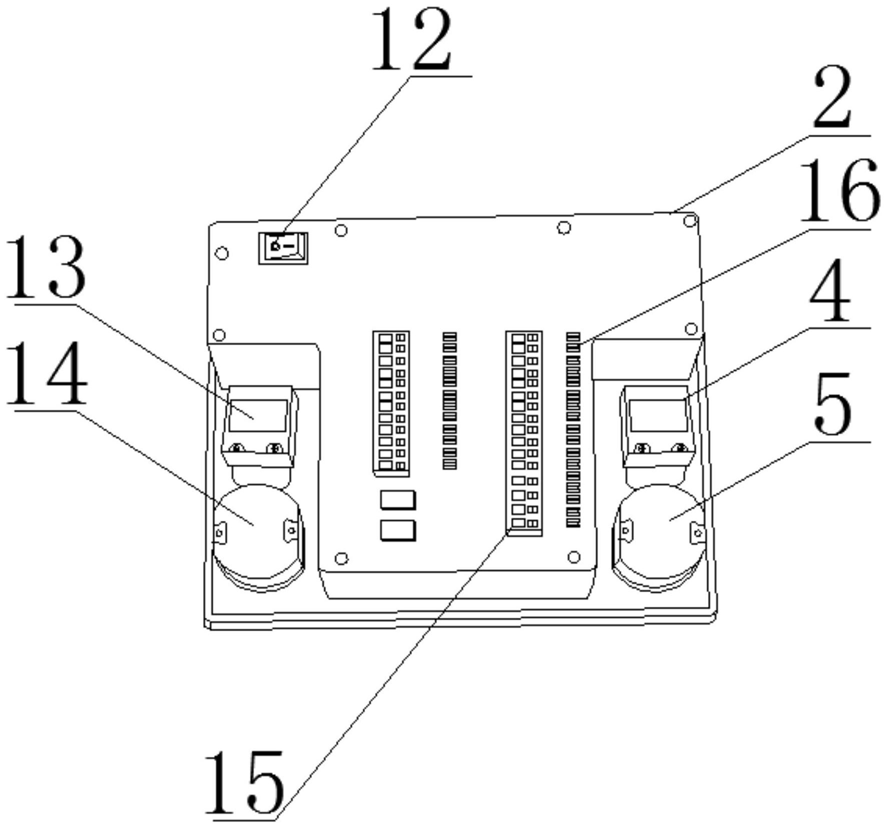 12
2
16
13
4
14
5
15