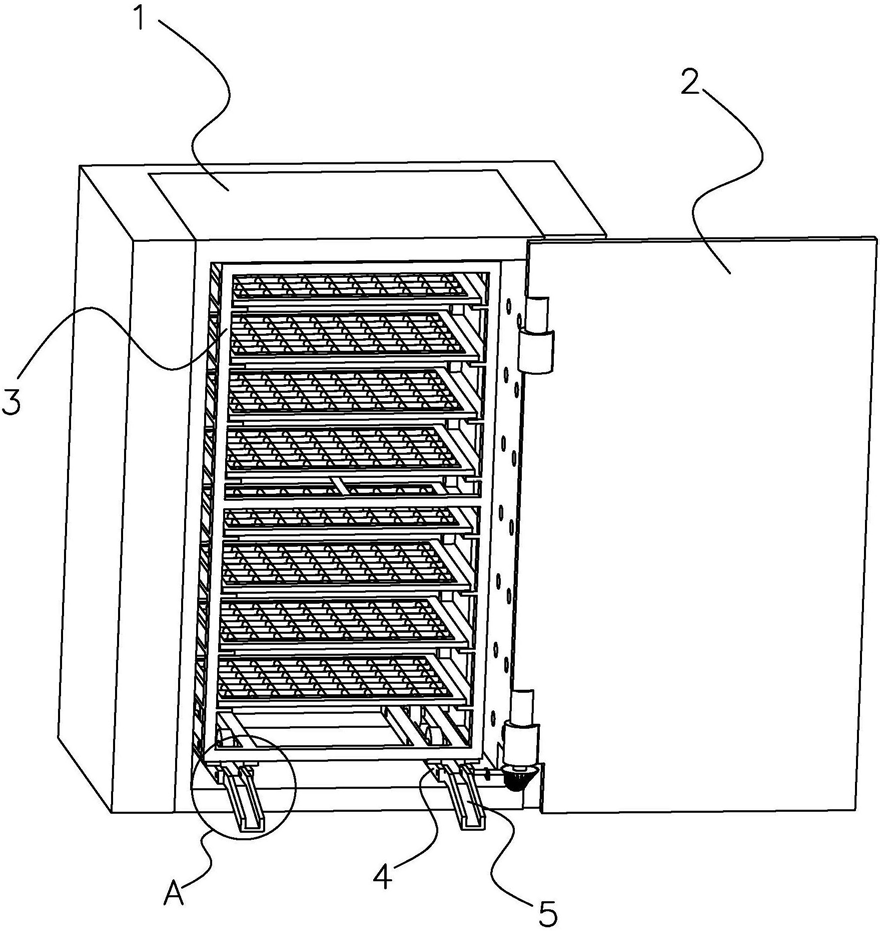 1
2
3
A
4
5