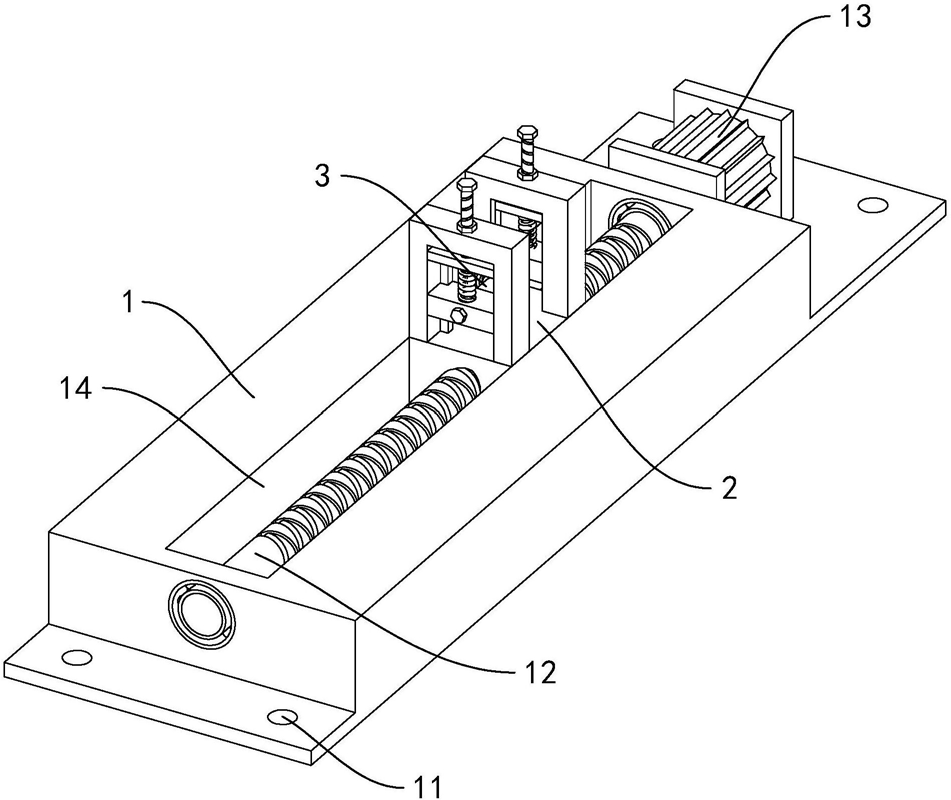 13

3

1

14

2

12

11