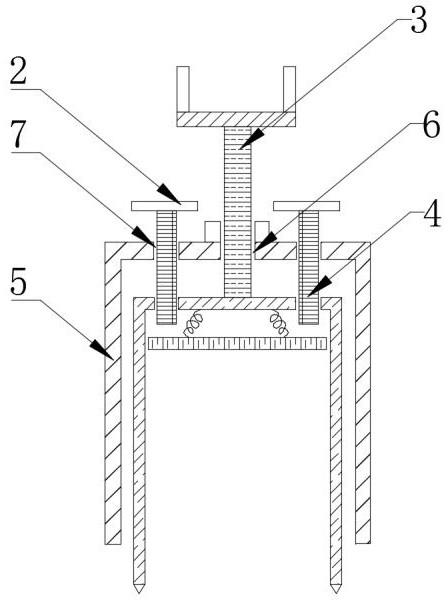 3
2
6
7
4
5