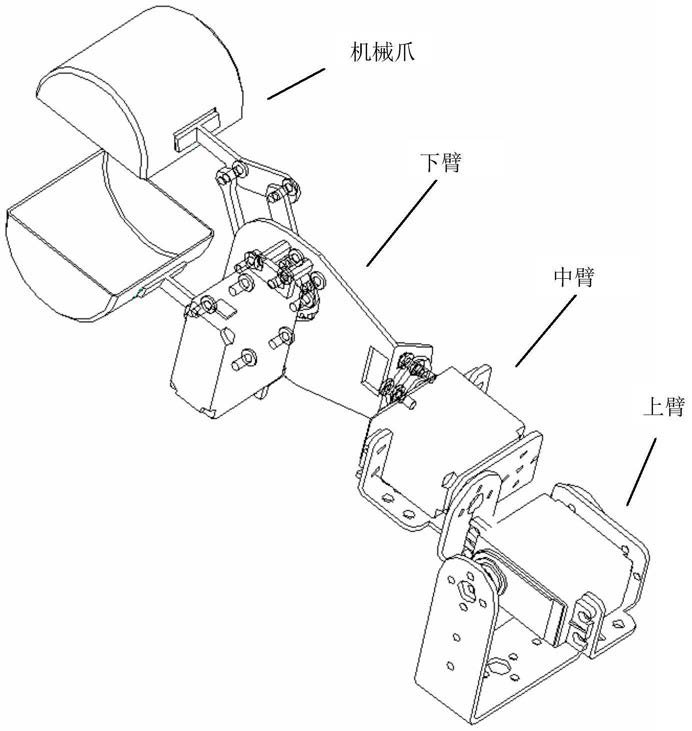 机械爪

下臂

中臂

上臂