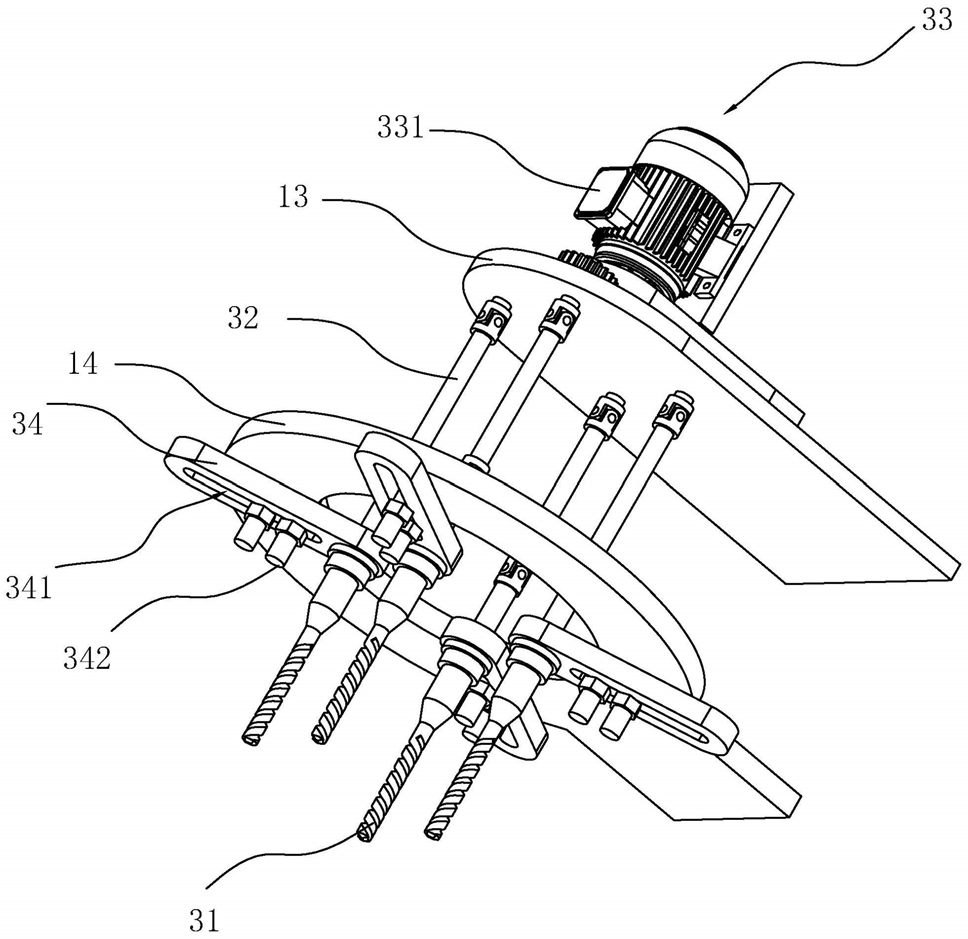 33
331
13
32
14
34
341
342
31