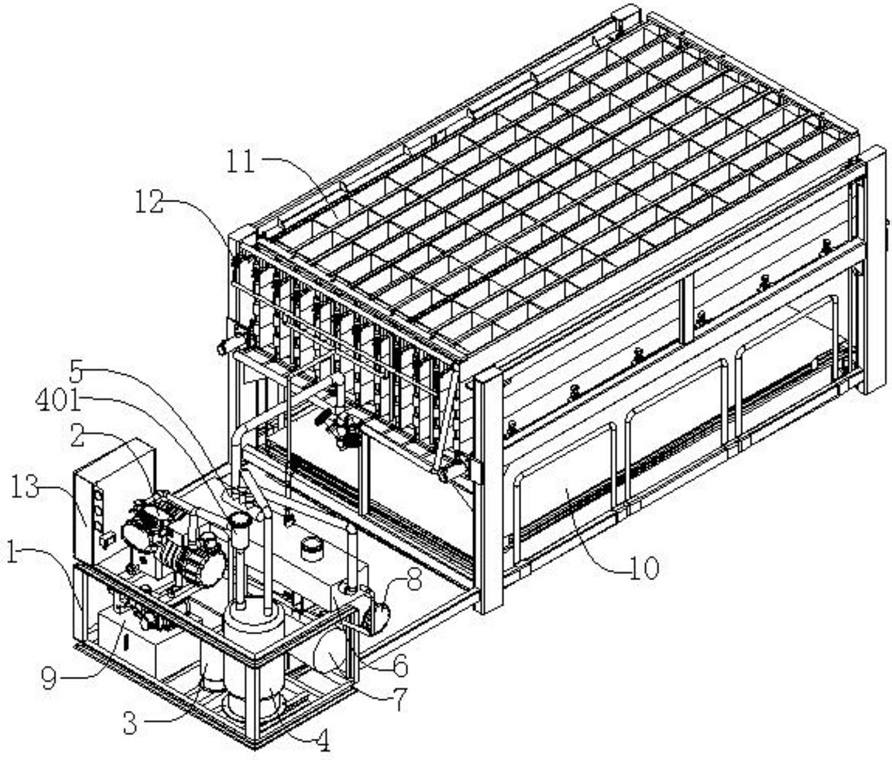 11
12
5
401
2
13
1
9
3
4
7
6
8
10