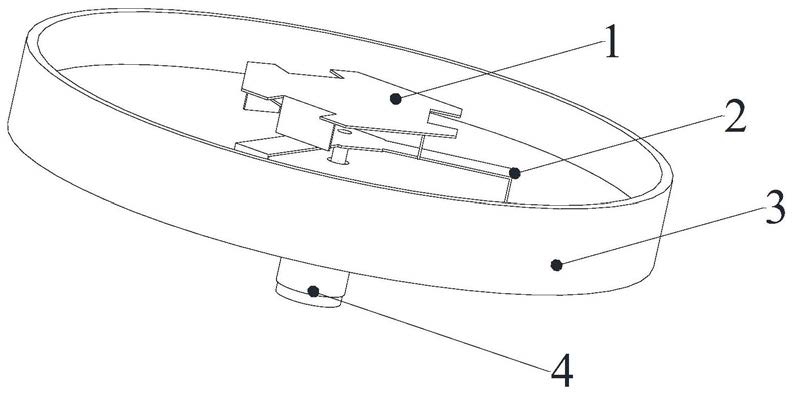 1
2
3
4