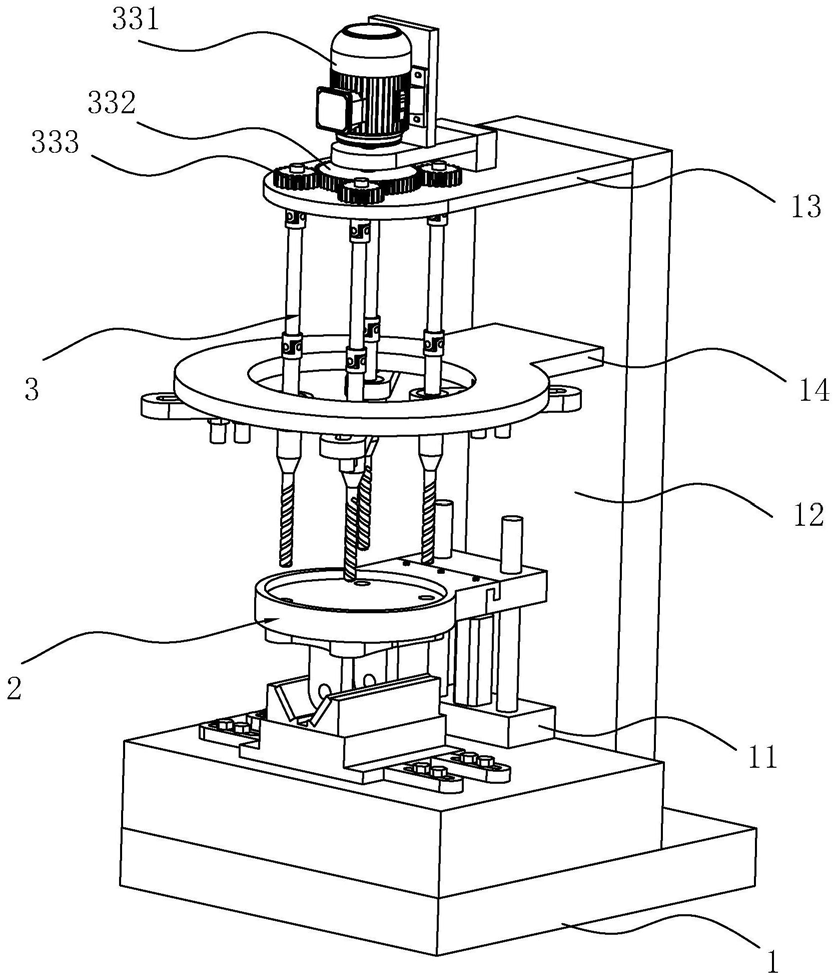 331
332
333
13
3
14
12
2
11
1