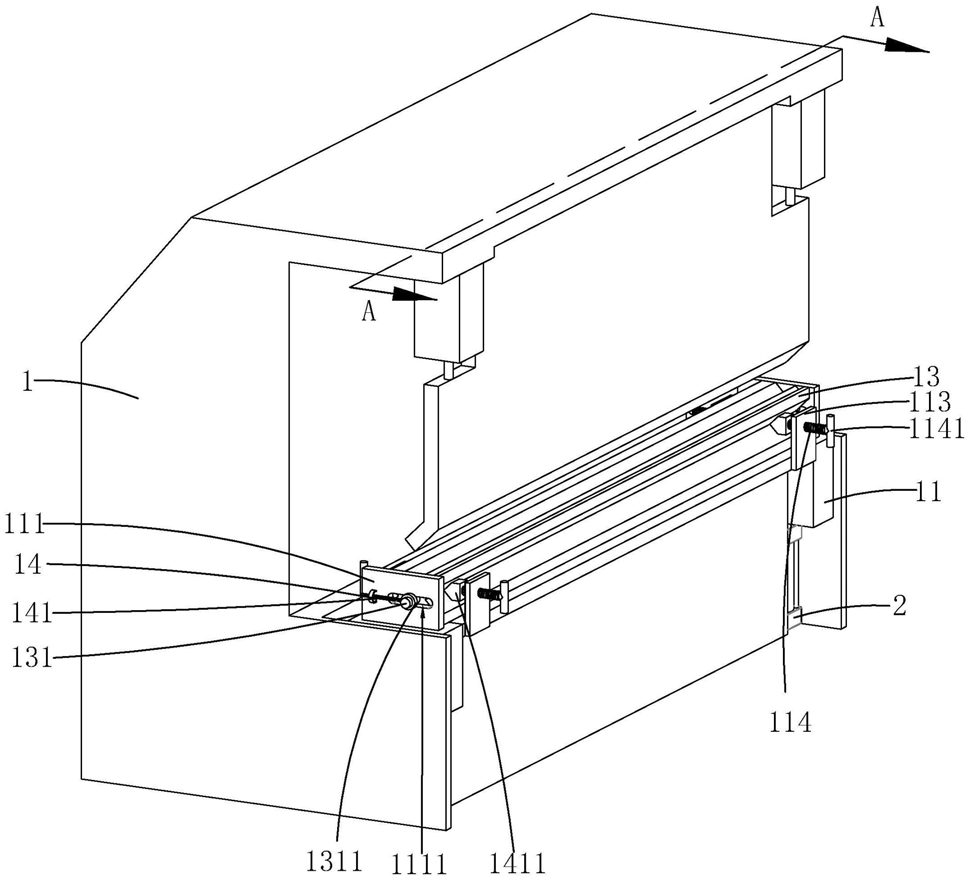 A
A
1
13
113
1141
11
111
14
141
131
2
114
1311
1111
1411