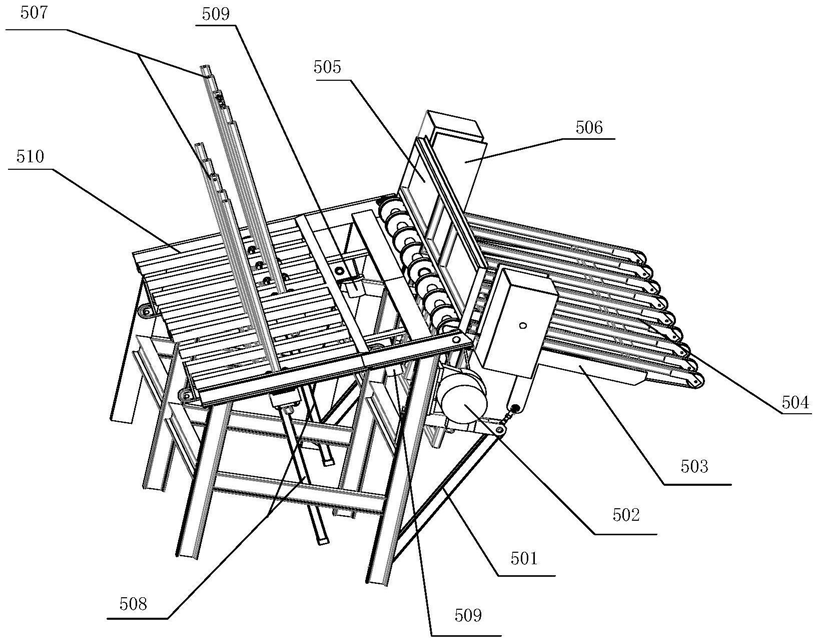 507
509
505
506
510
504
503
502
501
508
509