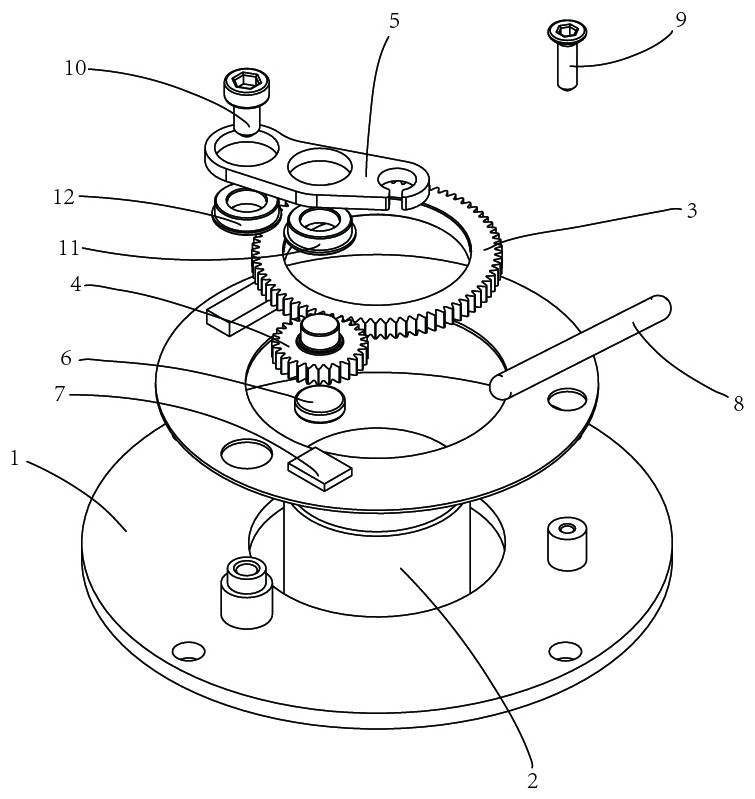 5
9
10
12
3
11
4
6
7
8
1
2