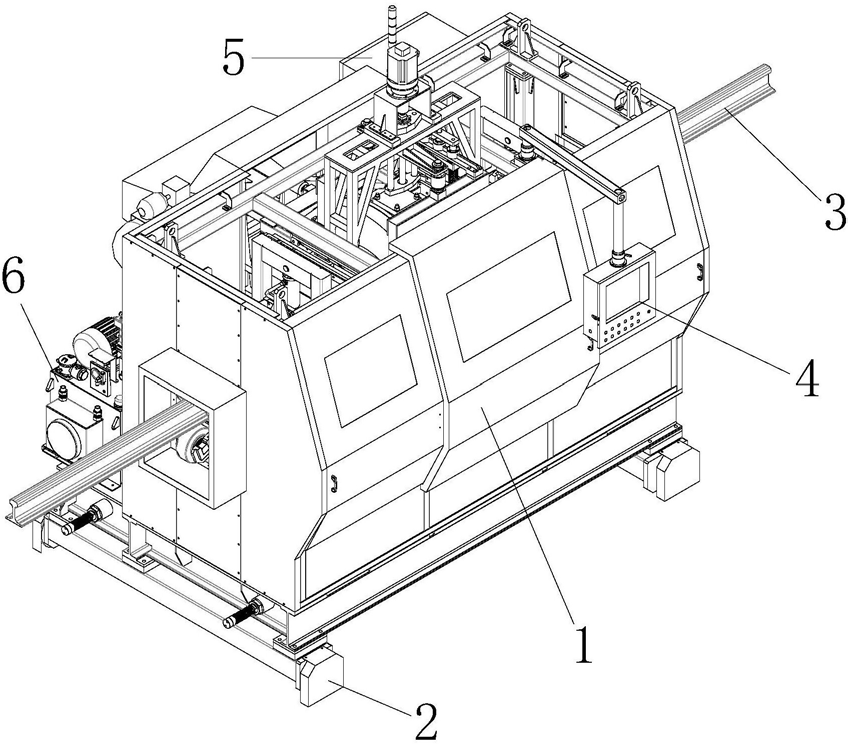 5
3
6
4
1
2