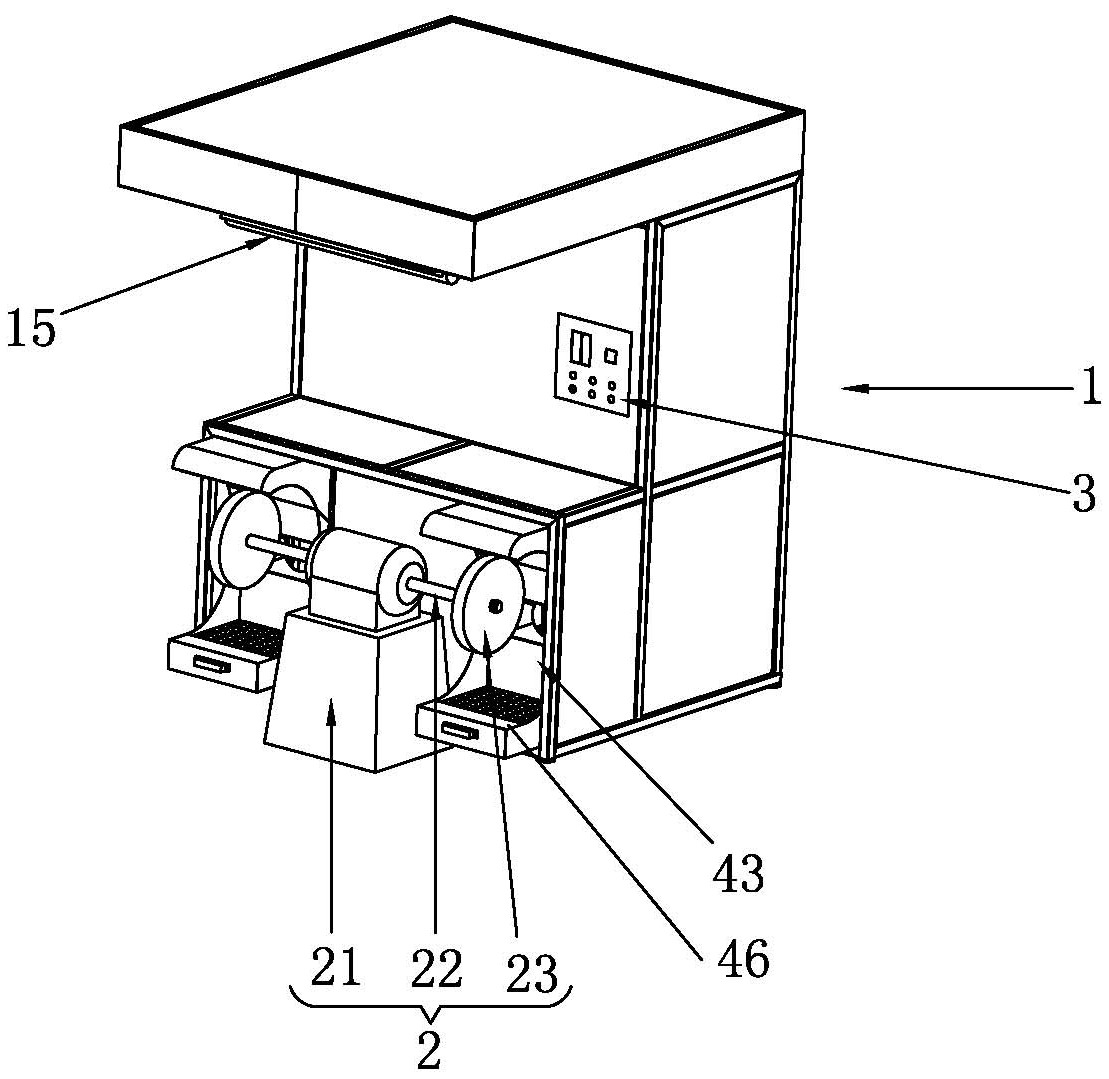 15
1
3
43
46
21
22
23
2