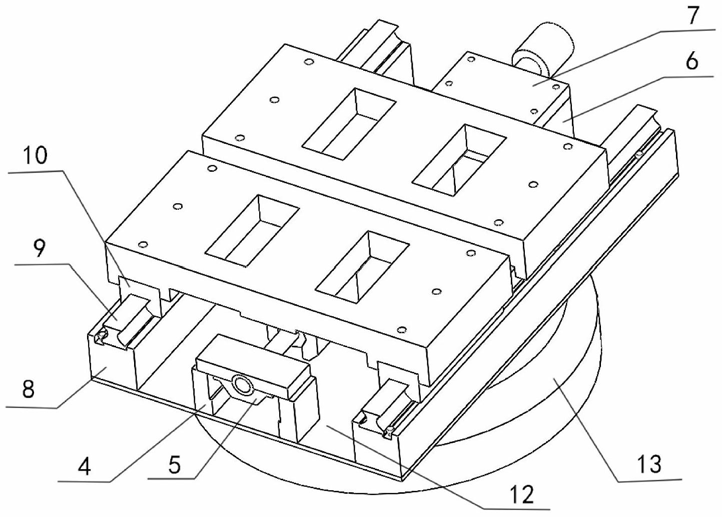 7
6
10
9
8
4
5
12
13