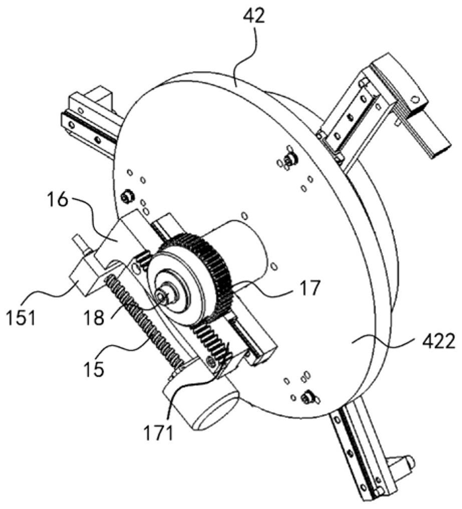 42

16

17

151

18

422

15

171