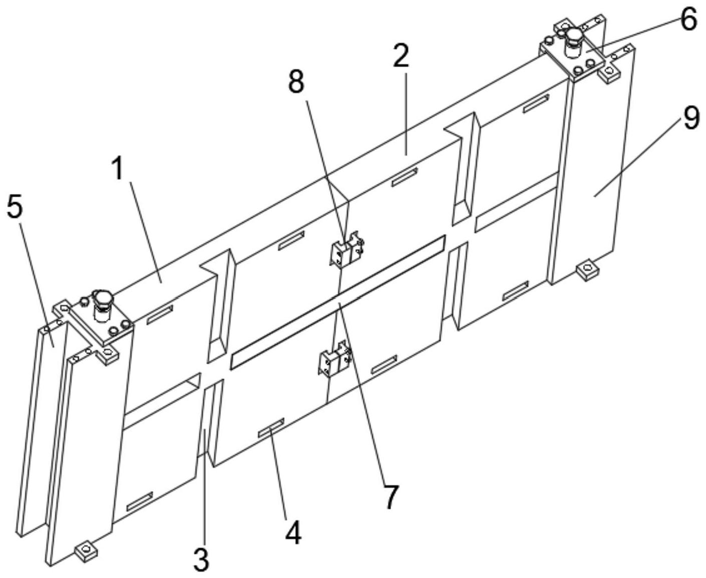 6
2
8
9
1
5
7
4
3