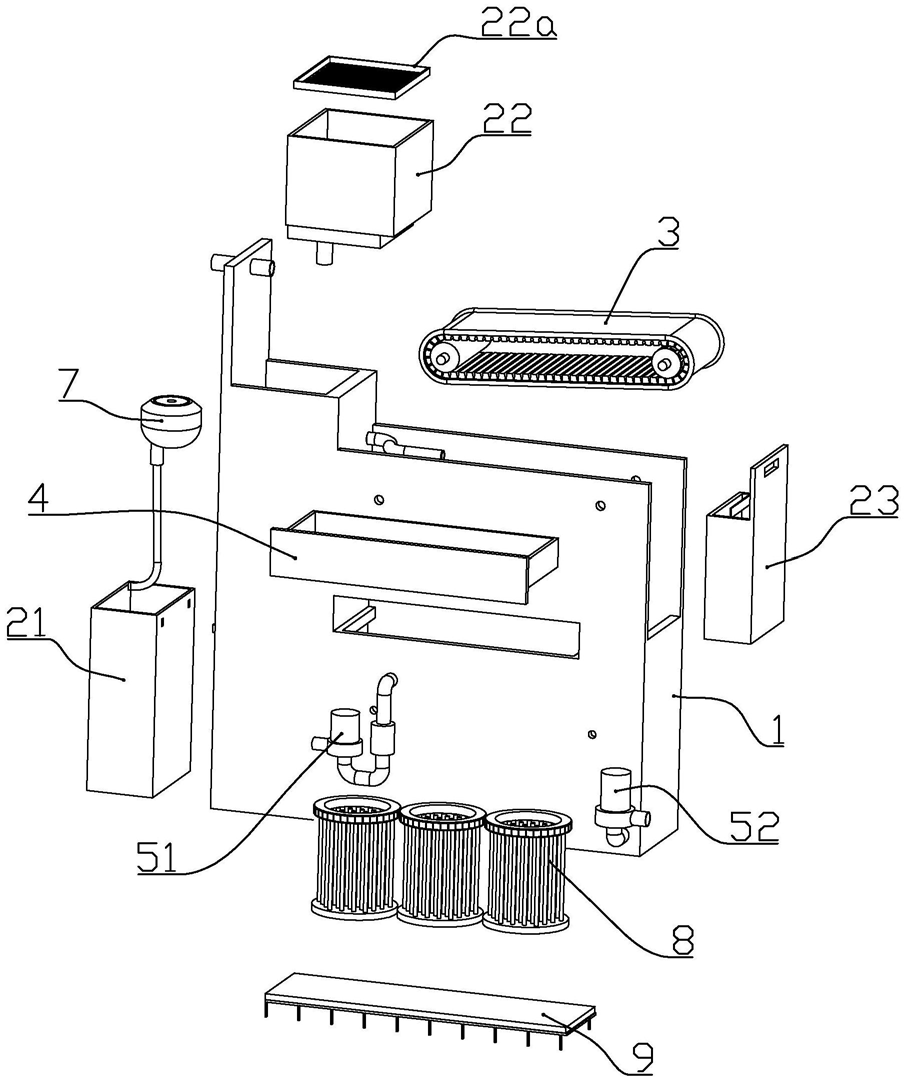 22a
22
3
7
4
23
21
1
51
52
8
9