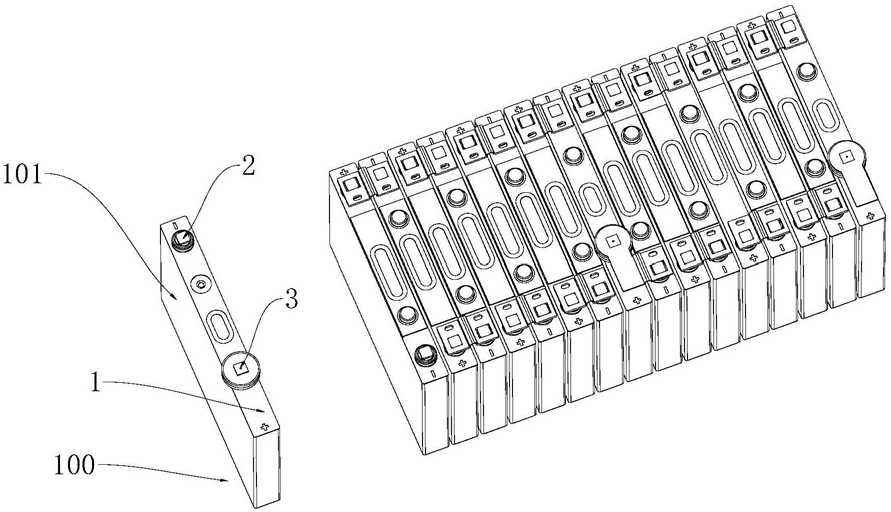 101
2
3
1
100