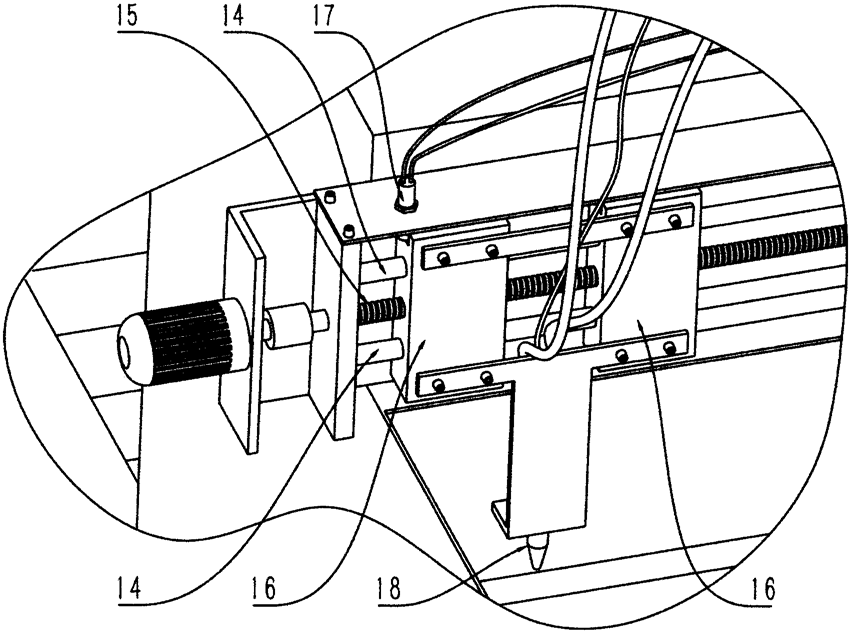 15
14
17
14
16
18
16