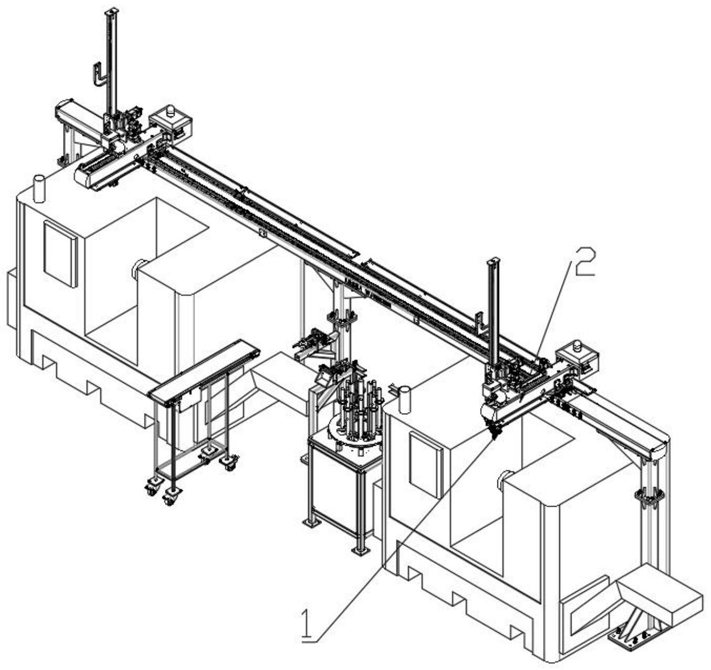 2

1