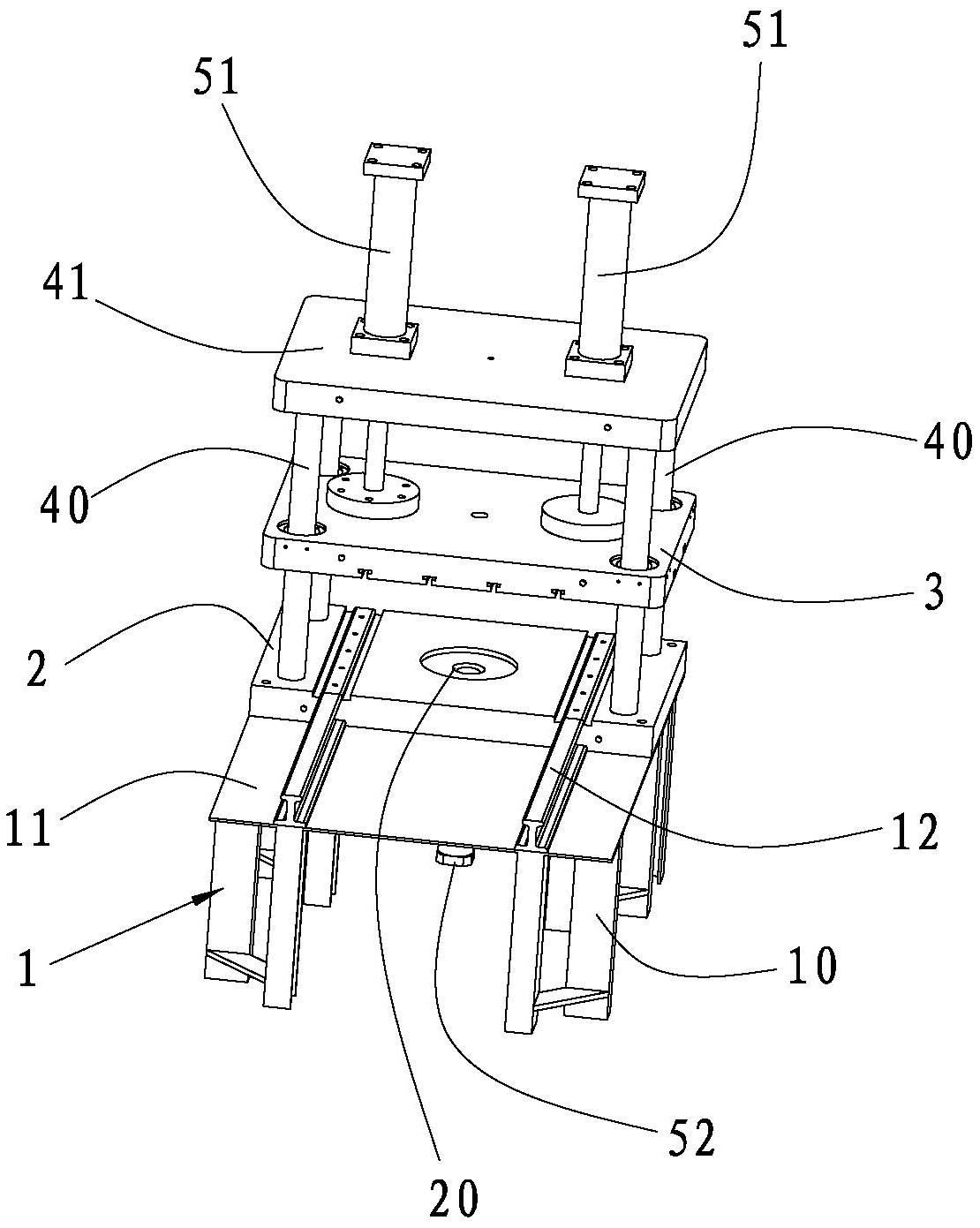 51
51
41
40
40
3
2
11
12
1
10
52
20